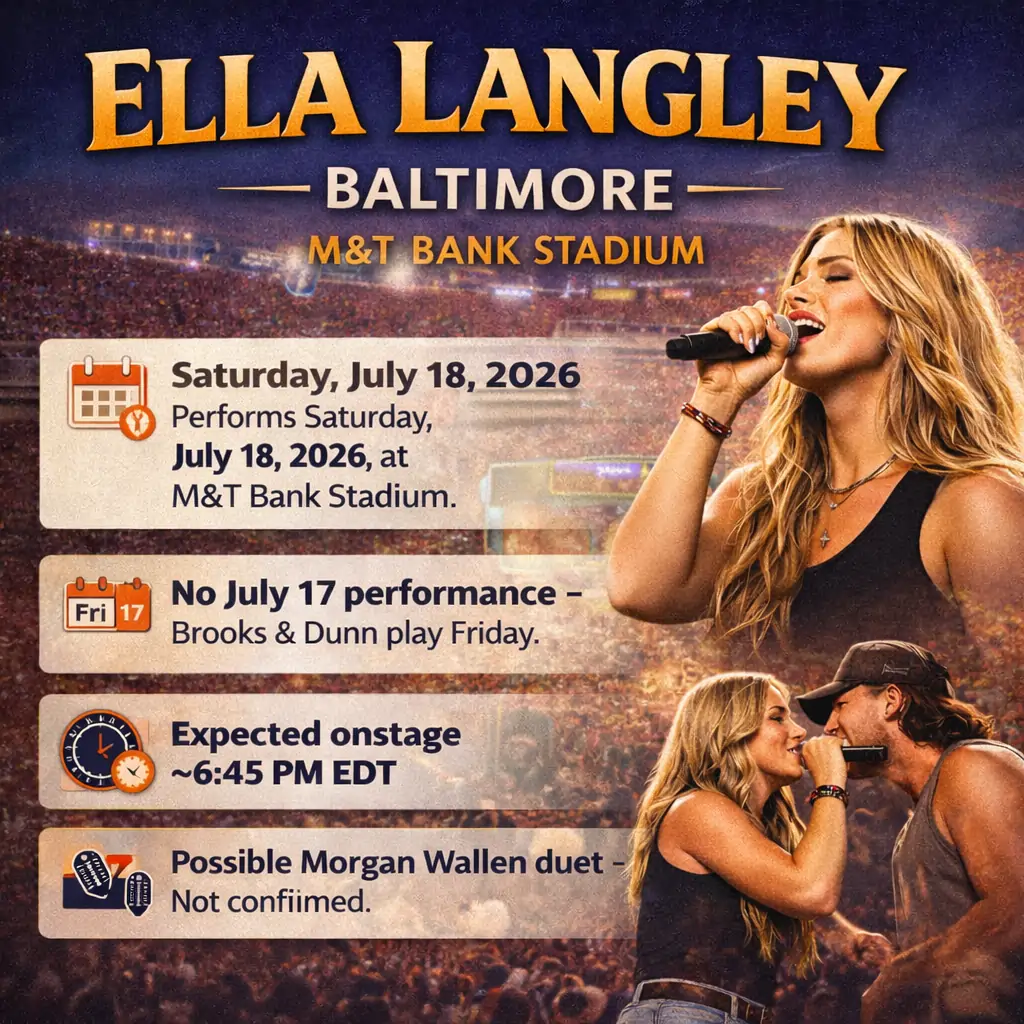 ELLA LANGLEY

BALTIMORE

M&T BANK STADIUM

Saturday, July 18, 2026
Performs Saturday, July 18, 2026, at M&T Bank Stadium.

Fri 17

No July 17 performance –
Brooks & Dunn play Friday.

Expected onstage
~6:45 PM EDT

Possible Morgan Wallen duet –
Not confiimed.