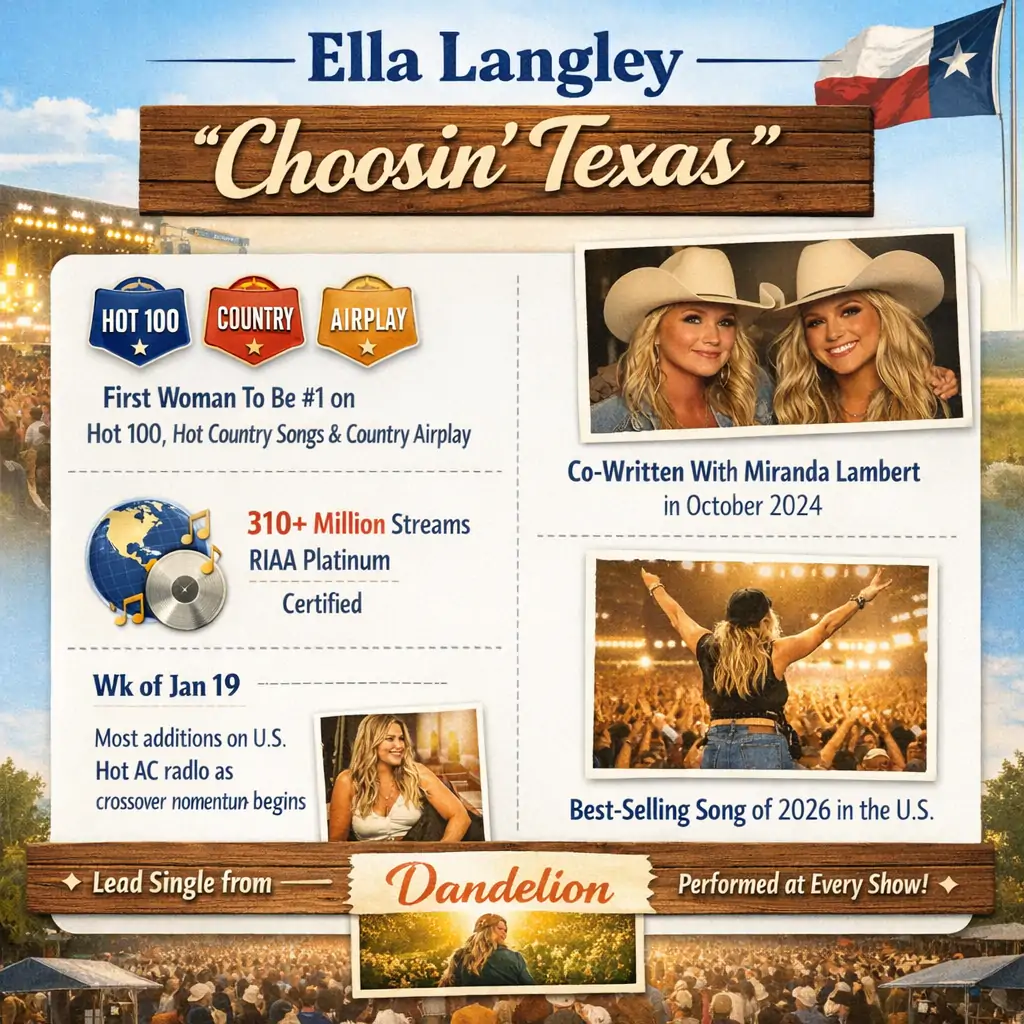 Ella Langley

"Choosin' Texas"

HOT 100 COUNTRY AIRPLAY

First Woman To Be #1 on Hot 100, Hot Country Songs & Country Airplay

310+ Million Streams RIAA Platinum Certified

Wk of Jan 19

Most additions on U.S. Hot AC radlo as crossover nomentun begins

Co-Written With Miranda Lambert in October 2024

Best-Selling Song of 2026 in the U.S.

Lead Single from Dandelion Performed at Every Show!