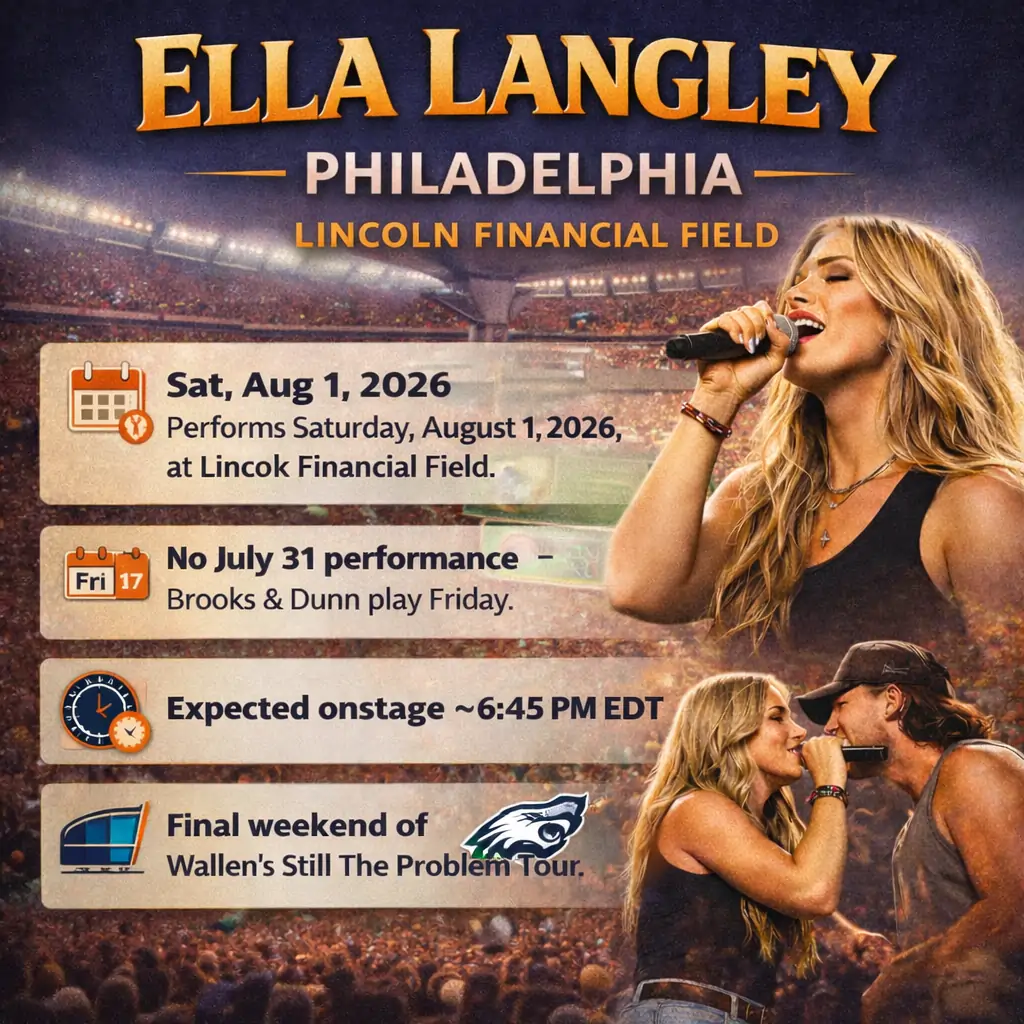 ELLA LANGLEY

PHILADELPHIA

LINCOLN FINANCIAL FIELD

Sat, Aug 1, 2026
Performs Saturday, August 1, 2026, at Lincok Financial Field.

Fri 17

No July 31 performance –
Brooks & Dunn play Friday.

Expected onstage ~6:45 PM EDT

Final weekend of
Wallen's Still The Problem Tour.