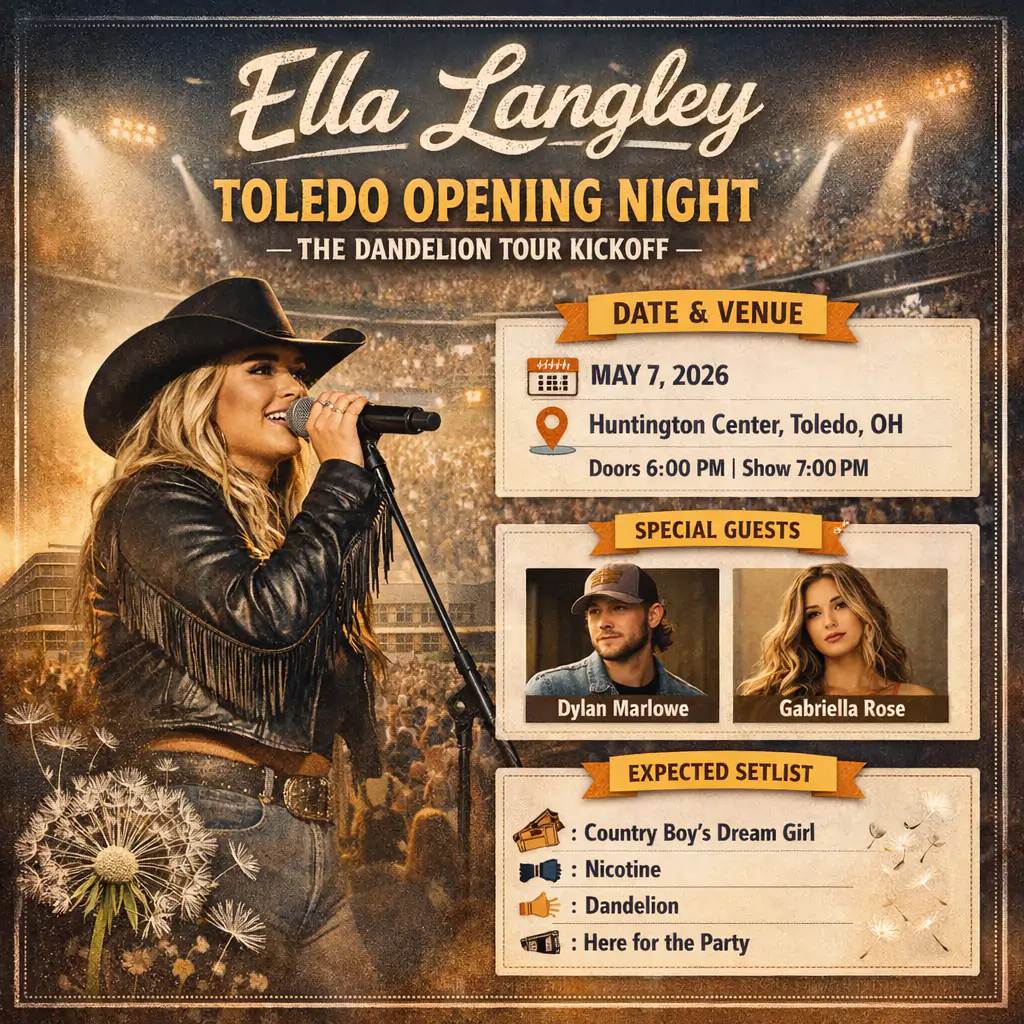 Ella Langley
TOLEDO OPENING NIGHT
— THE DANDELION TOUR KICKOFF —

DATE & VENUE
MAY 7, 2026
Huntington Center, Toledo, OH
Doors 6:00 PM | Show 7:00 PM

SPECIAL GUESTS
Dylan Marlowe
Gabriella Rose

EXPECTED SETLIST
: Country Boy's Dream Girl
: Nicotine
: Dandelion
: Here for the Party